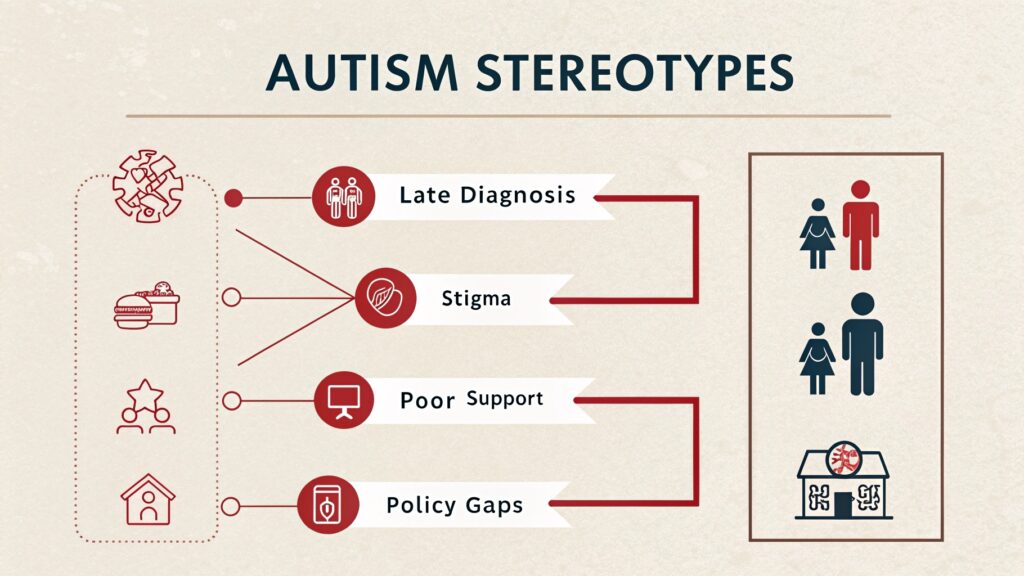 AUTISM STEREOTYPES

Late Diagnosis

Stigma

Poor Support

Policy Gaps