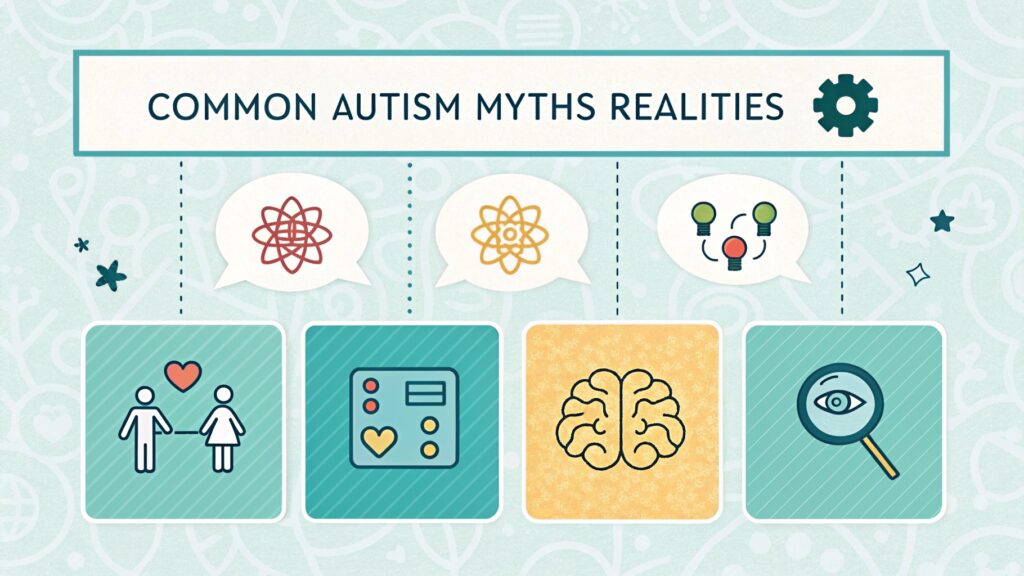 COMMON AUTISM MYTHS REALITIES